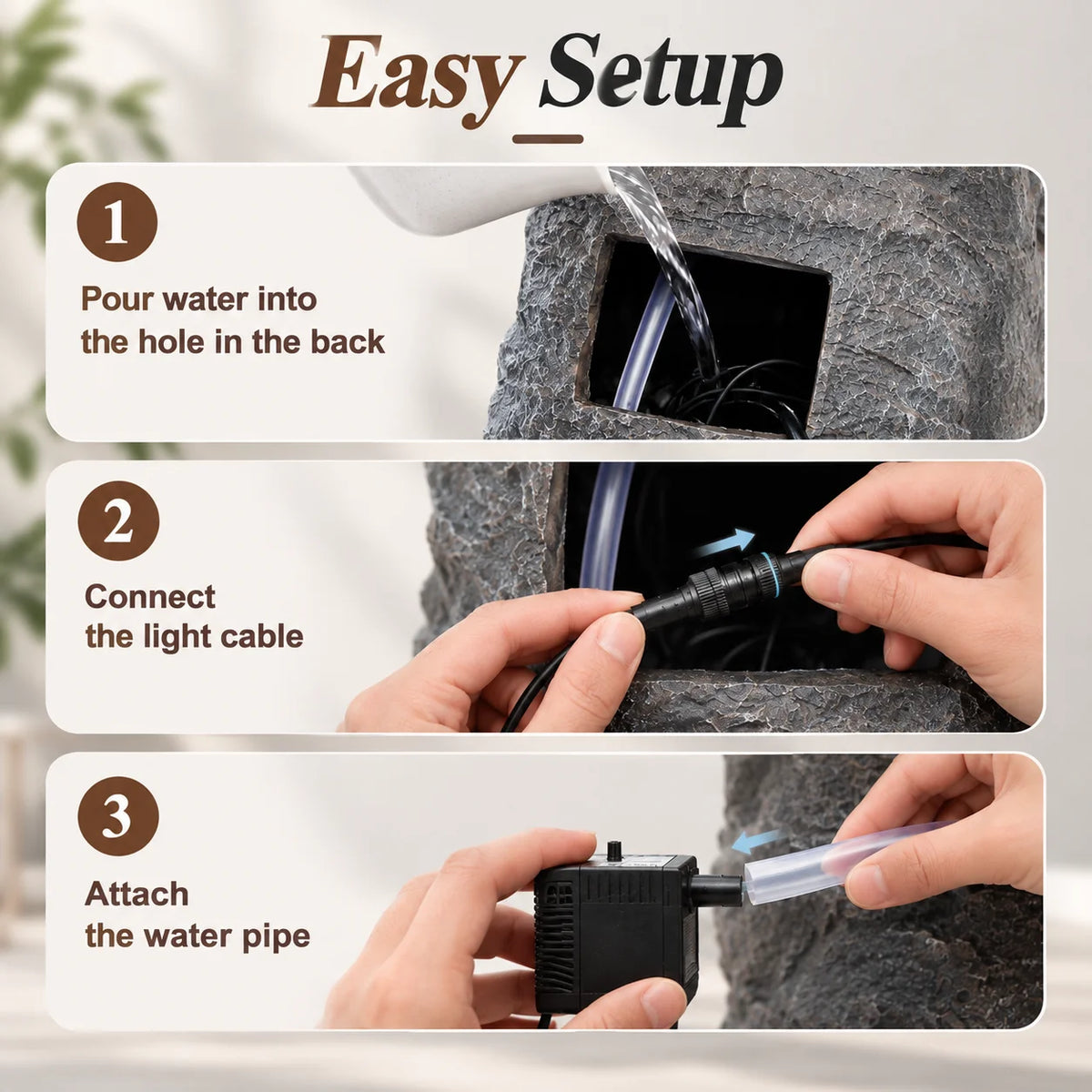 Easy Setup

1

Pour water into the hole in the back

2

Connect the light cable

3

Attach the water pipe